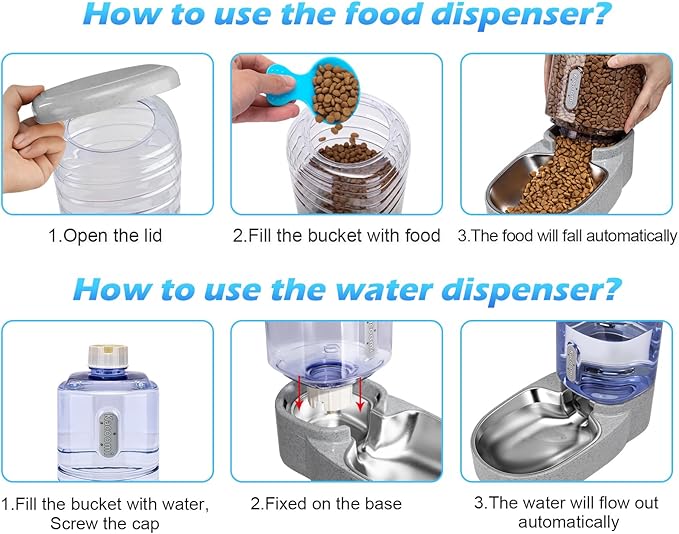 How to use the food dispenser?

1.Open the lid

2.Fill the bucket with food

3.The food will fall automatically

How to use the water dispenser?

1.Fill the bucket with water, Screw the cap

2.Fixed on the base

3.The water will flow out automatically