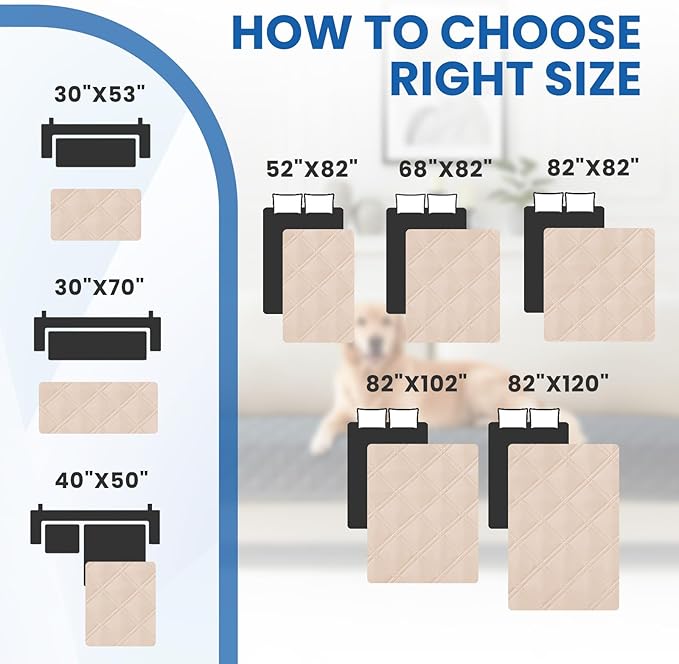 HOW TO CHOOSE RIGHT SIZE

30"X53"

30"X70"

40"X50"

52"X82"

68"X82"

82"X82"

82"X102"

82"X120"