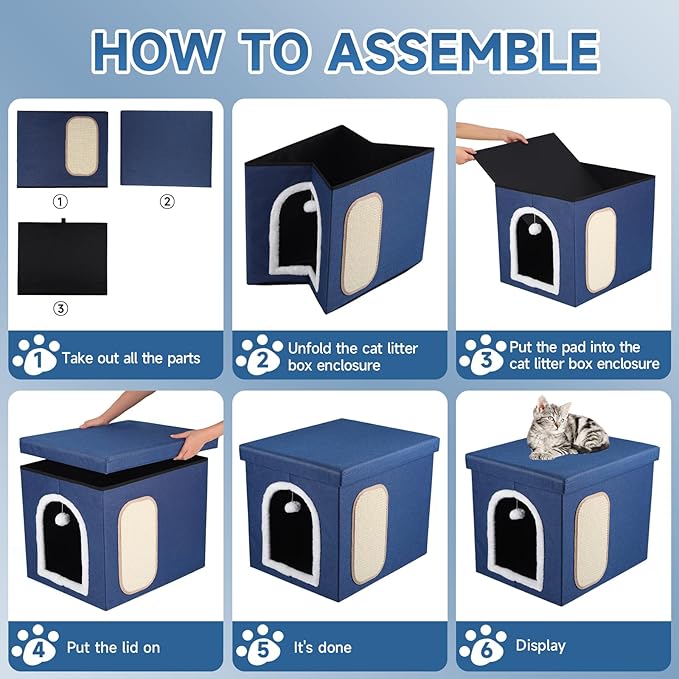 HOW TO ASSEMBLE

①

②

③

1 Take out all the parts

2 Unfold the cat litter box enclosure

3 Put the pad into the cat litter box enclosure

4 Put the lid on

5 It's done

6 Display