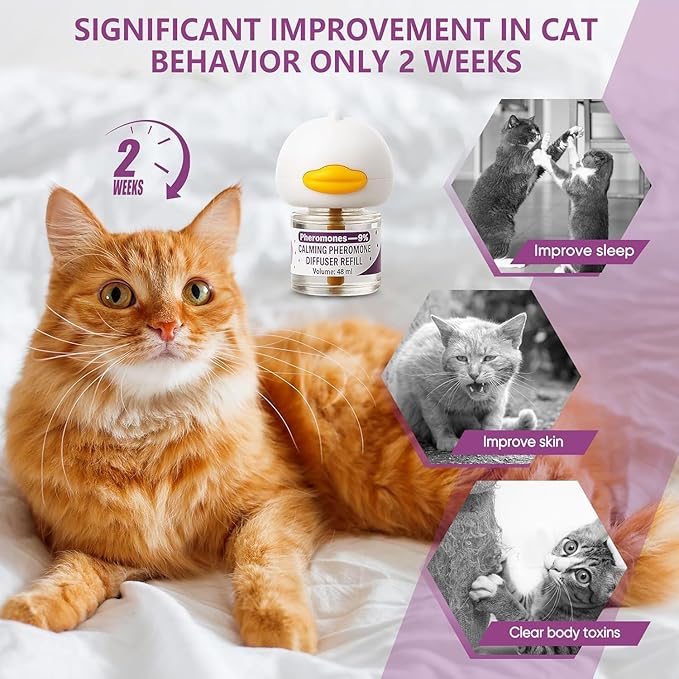 SIGNIFICANT IMPROVEMENT IN CAT BEHAVIOR ONLY 2 WEEKS

2 WEEKS

Pheromones—9%
CALMING PHEROMONE DIFFUSER REFILL
Volume: 48 ml

Improve sleep

Improve skin

Clear body toxins