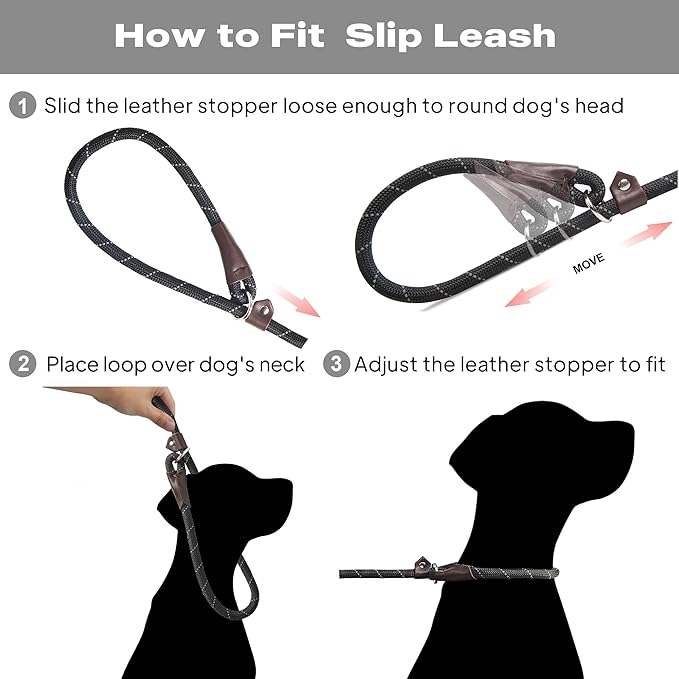 How to Fit Slip Leash

1 Slid the leather stopper loose enough to round dog's head

MOVE

2 Place loop over dog's neck

3 Adjust the leather stopper to fit