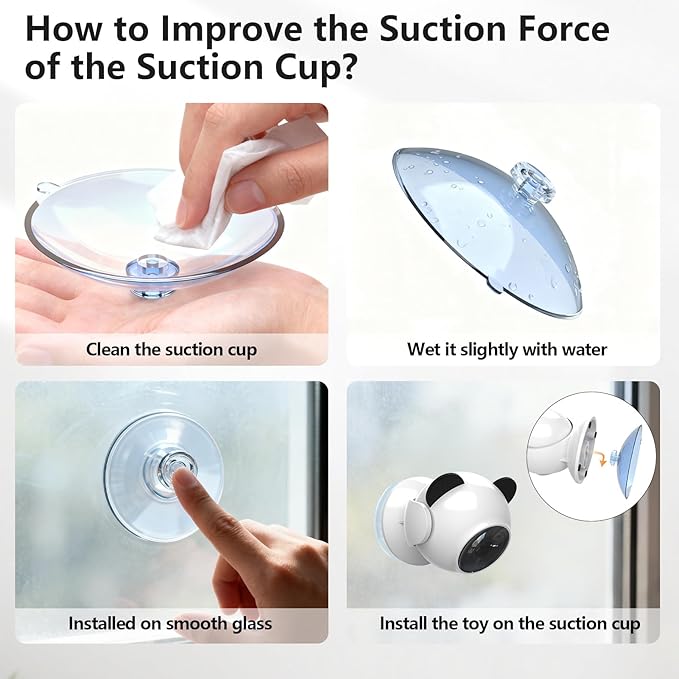 How to Improve the Suction Force of the Suction Cup?

Clean the suction cup

Wet it slightly with water

Installed on smooth glass

Install the toy on the suction cup