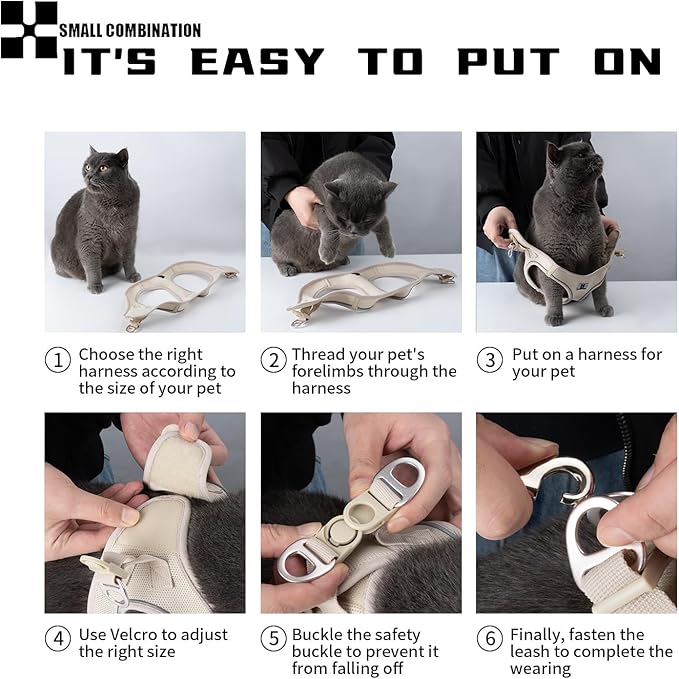 SMALL COMBINATION
IT'S EASY TO PUT ON

① Choose the right harness according to the size of your pet

② Thread your pet's forelimbs through the harness

③ Put on a harness for your pet

④ Use Velcro to adjust the right size

⑤ Buckle the safety buckle to prevent it from falling off

⑥ Finally, fasten the leash to complete the wearing