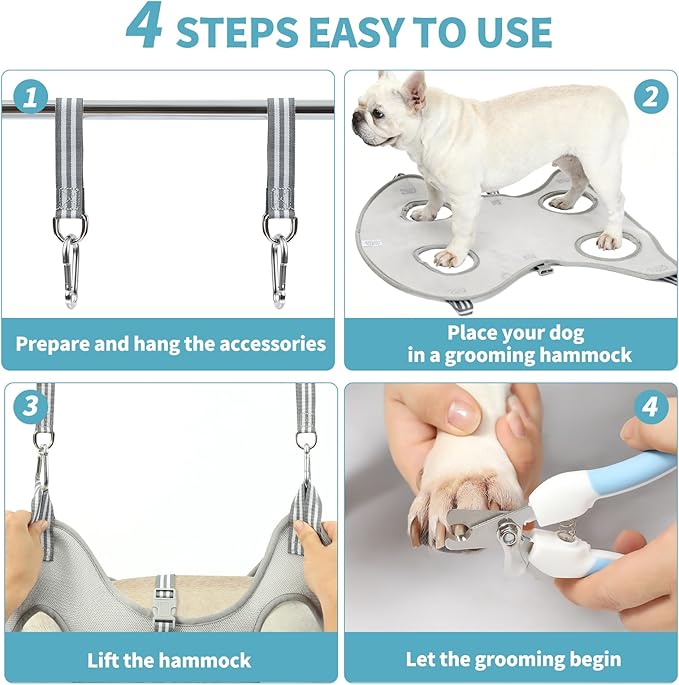 4 STEPS EASY TO USE

1

Prepare and hang the accessories

2

Place your dog in a grooming hammock

3

Lift the hammock

4

Let the grooming begin