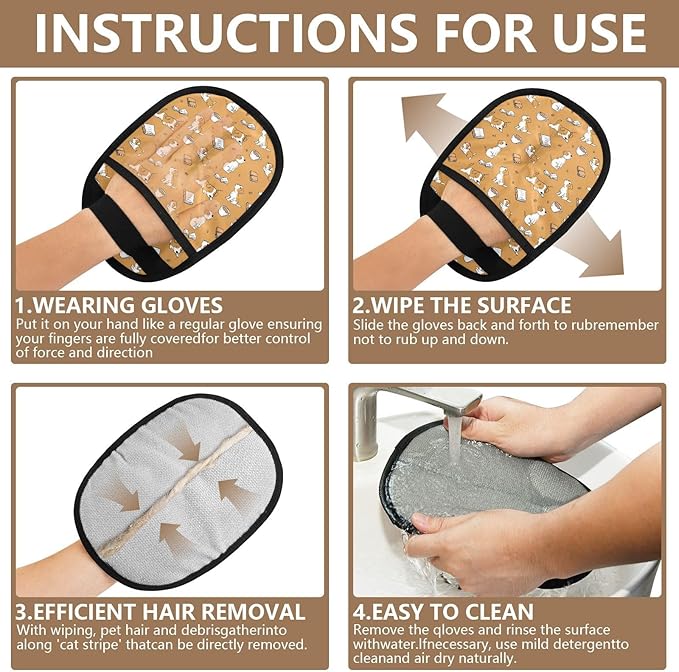 INSTRUCTIONS FOR USE

1.WEARING GLOVES
Put it on your hand like a regular glove ensuring your fingers are fully coveredfor better control of force and direction

2.WIPE THE SURFACE
Slide the gloves back and forth to rubremember not to rub up and down.

3.EFFICIENT HAIR REMOVAL
With wiping, pet hair and debrisgatherinto along 'cat stripe' thatcan be directly removed.

4.EASY TO CLEAN
Remove the qloves and rinse the surface withwater.Ifnecessary, use mild detergentto cleanand air dry naturally.