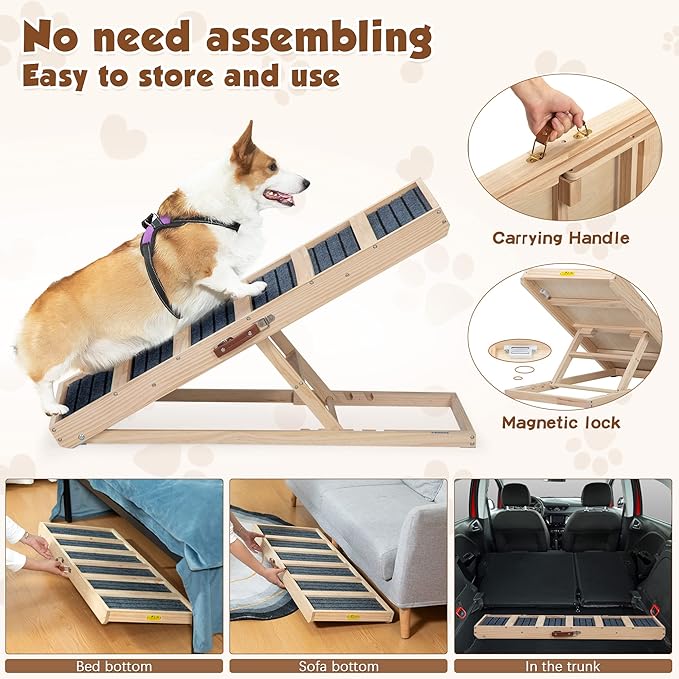 No need assembling
Easy to store and use

Carrying Handle

Magnetic lock

Bed bottom

Sofa bottom

In the trunk