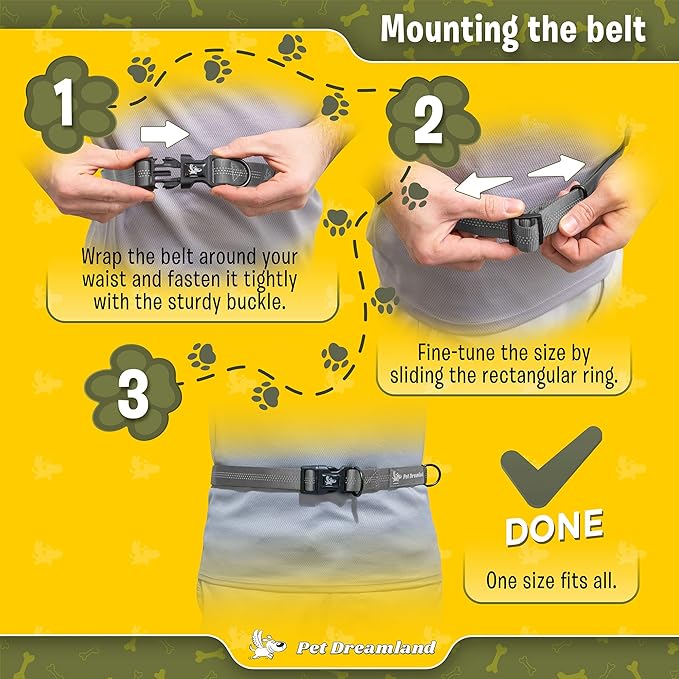 Mounting the belt

1

Wrap the belt around your waist and fasten it tightly with the sturdy buckle.

2

Fine-tune the size by sliding the rectangular ring.

3

Pet Dreamland

DONE

One size fits all.

Pet Dreamland