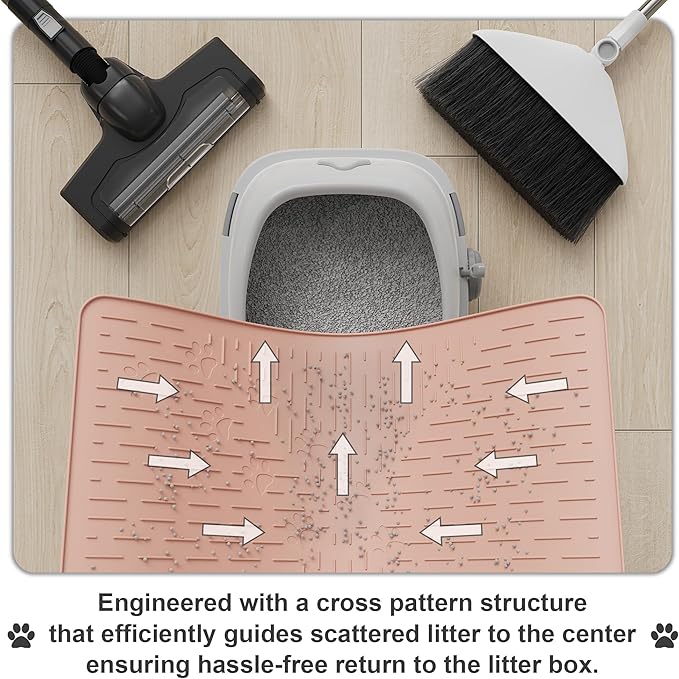 Engineered with a cross pattern structure that efficiently guides scattered litter to the center ensuring hassle-free return to the litter box.