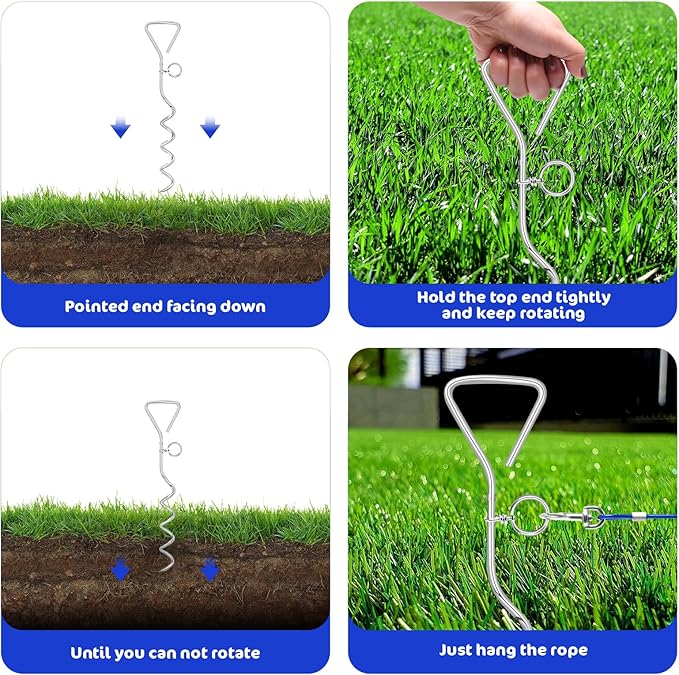 Pointed end facing down

Hold the top end tightly and keep rotating

Until you can not rotate

Just hang the rope