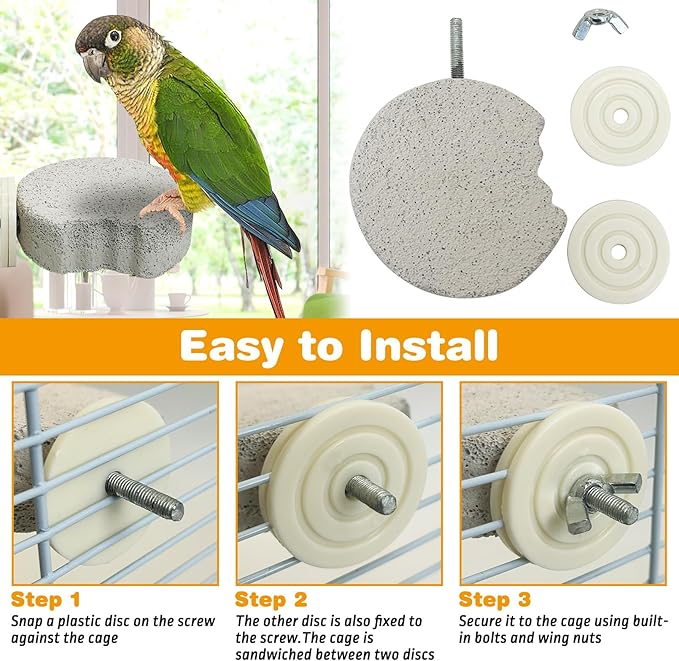 Easy to Install

Step 1
Snap a plastic disc on the screw against the cage

Step 2
The other disc is also fixed to the screw.The cage is sandwiched between two discs

Step 3
Secure it to the cage using built-in bolts and wing nuts