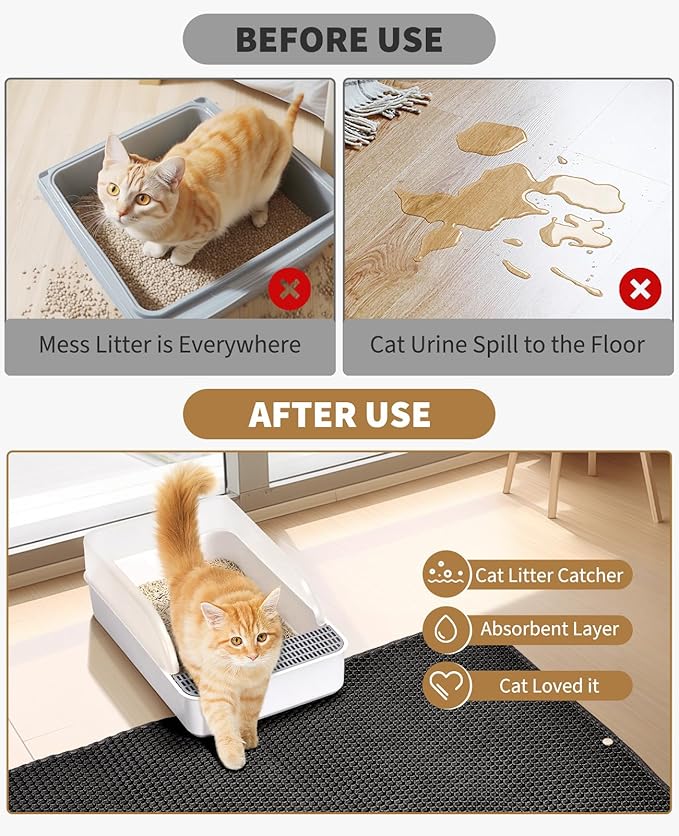 BEFORE USE

Mess Litter is Everywhere

Cat Urine Spill to the Floor

AFTER USE

Cat Litter Catcher

Absorbent Layer

Cat Loved it