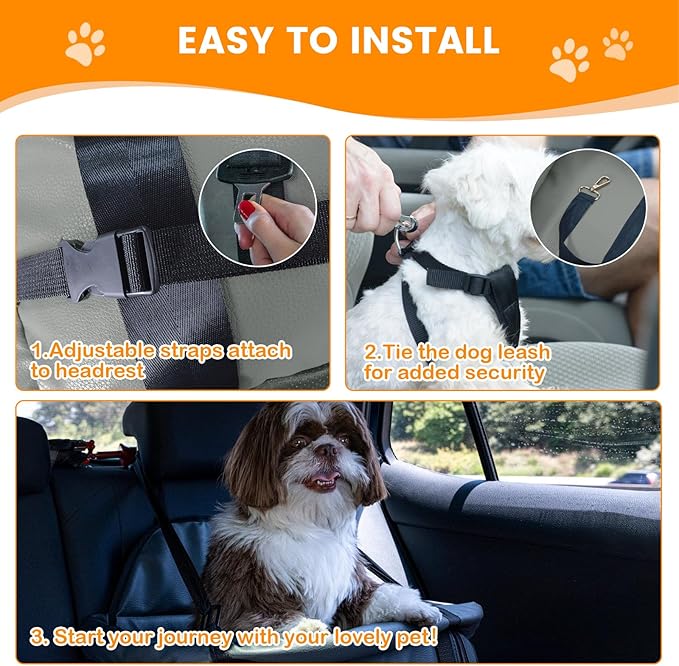 EASY TO INSTALL

1.Adjustable straps attach to headrest

2.Tie the dog leash for added security

3. Start your journey with your lovely pet!