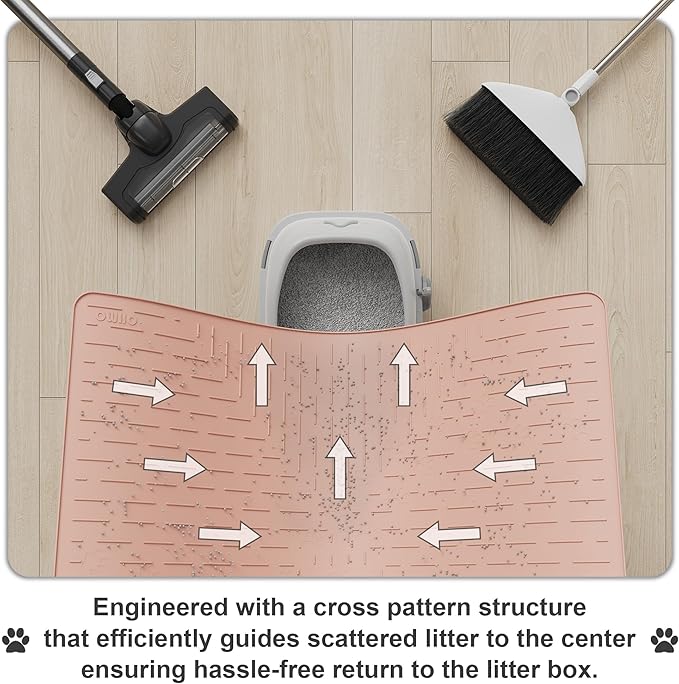 owllo

Engineered with a cross pattern structure that efficiently guides scattered litter to the center ensuring hassle-free return to the litter box.