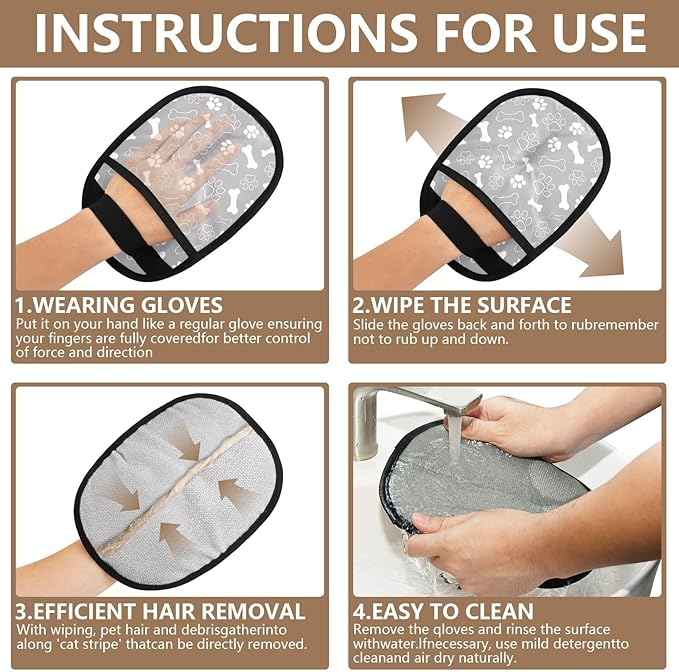 INSTRUCTIONS FOR USE

1.WEARING GLOVES
Put it on your hand like a regular glove ensuring your fingers are fully coveredfor better control of force and direction

2.WIPE THE SURFACE
Slide the gloves back and forth to rubremember not to rub up and down.

3.EFFICIENT HAIR REMOVAL
With wiping, pet hair and debrisgatherinto along 'cat stripe' thatcan be directly removed.

4.EASY TO CLEAN
Remove the qloves and rinse the surface withwater.Ifnecessary, use mild detergentto cleanand air dry naturally.