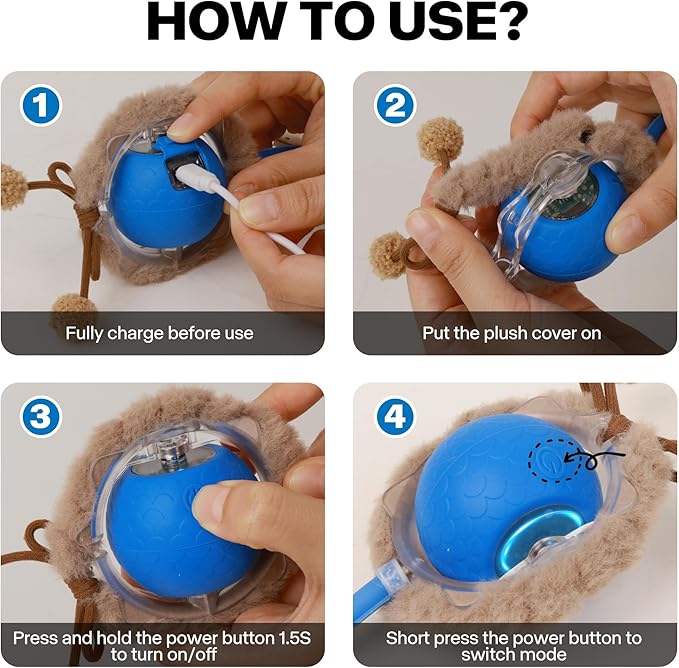 HOW TO USE?

1

Fully charge before use

2

Put the plush cover on

3

Press and hold the power button 1.5S to turn on/off

4

Short press the power button to switch mode