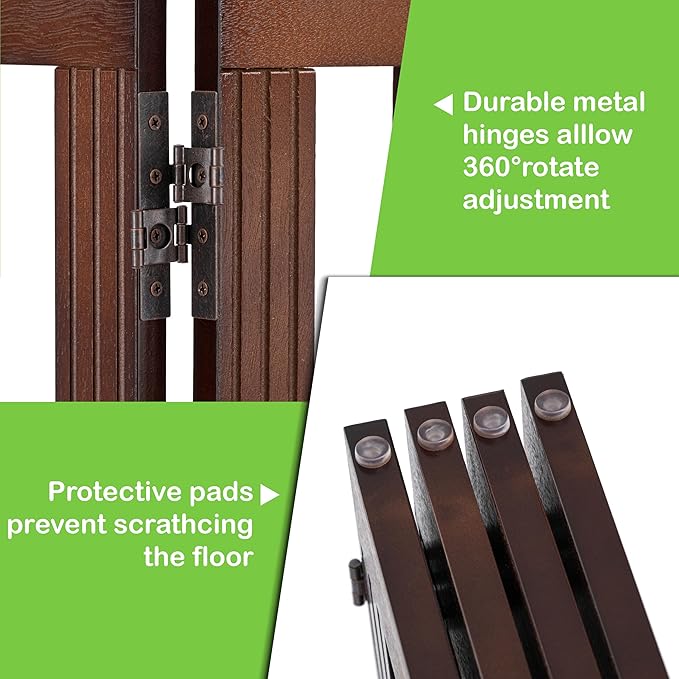 ◀ Durable metal hinges alllow 360°rotate adjustment

Protective pads ▶ prevent scrathcing the floor