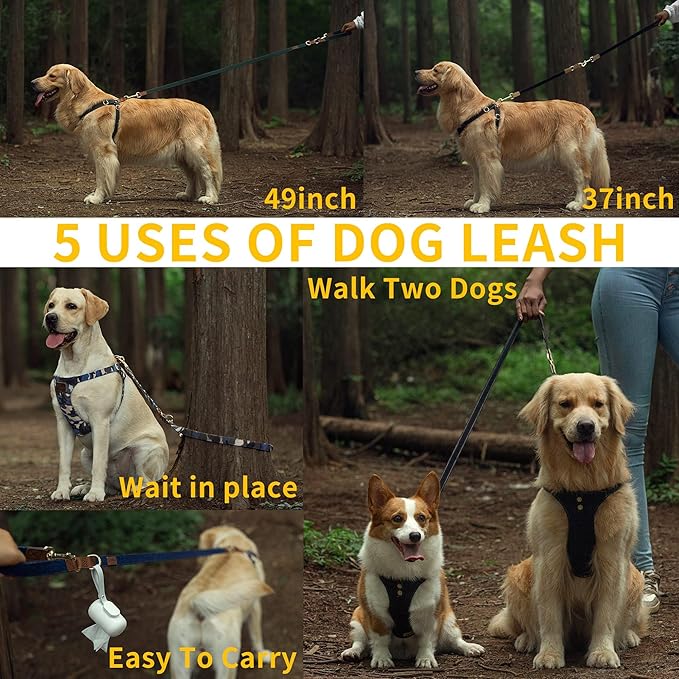 49inch

37inch

5 USES OF DOG LEASH

Walk Two Dogs

Wait in place

Easy To Carry