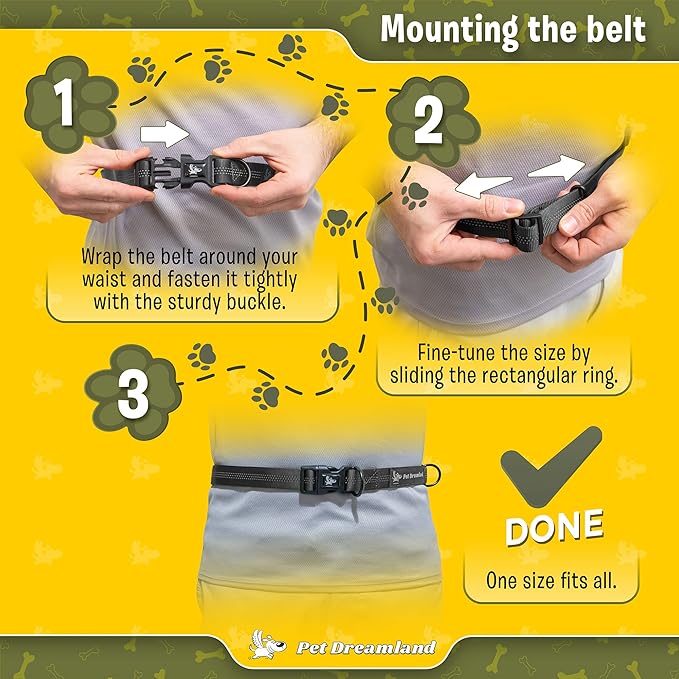 Mounting the belt

1

Wrap the belt around your waist and fasten it tightly with the sturdy buckle.

2

Fine-tune the size by sliding the rectangular ring.

3

Pet Dreamland

DONE

One size fits all.

Pet Dreamland