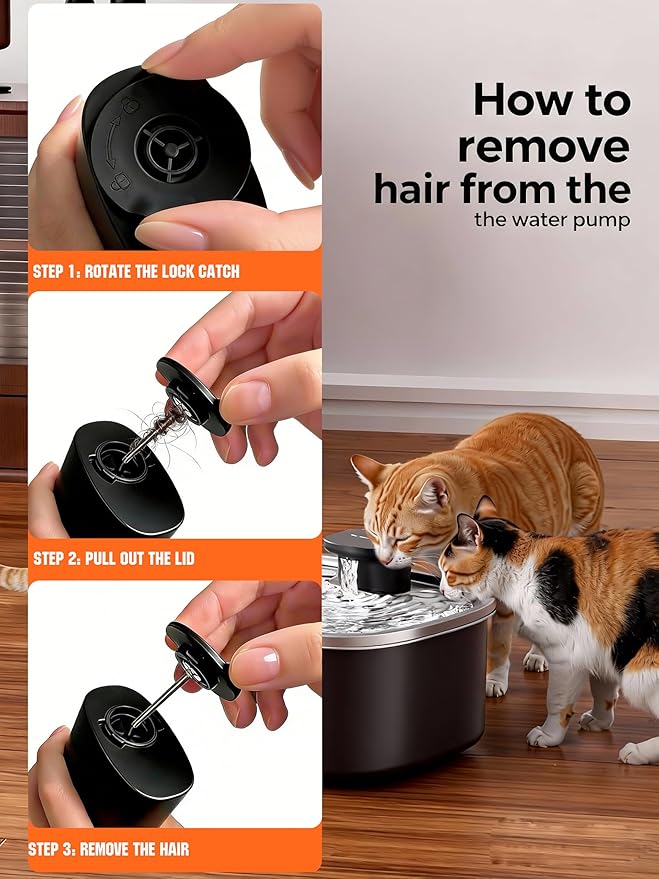 STEP 1: ROTATE THE LOCK CATCH

STEP 2: PULL OUT THE LID

STEP 3: REMOVE THE HAIR

How to remove hair from the

the water pump