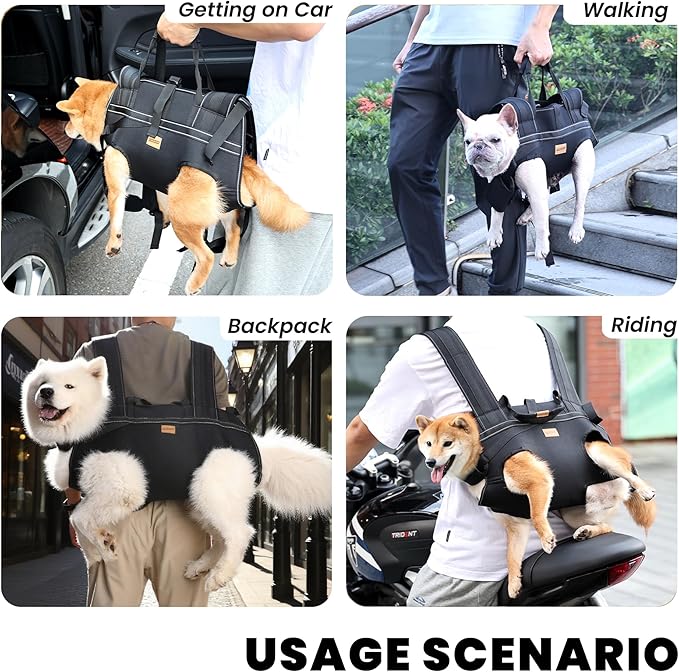 Getting on Car

Walking

Backpack

Riding

TRIDENT

USAGE SCENARIO