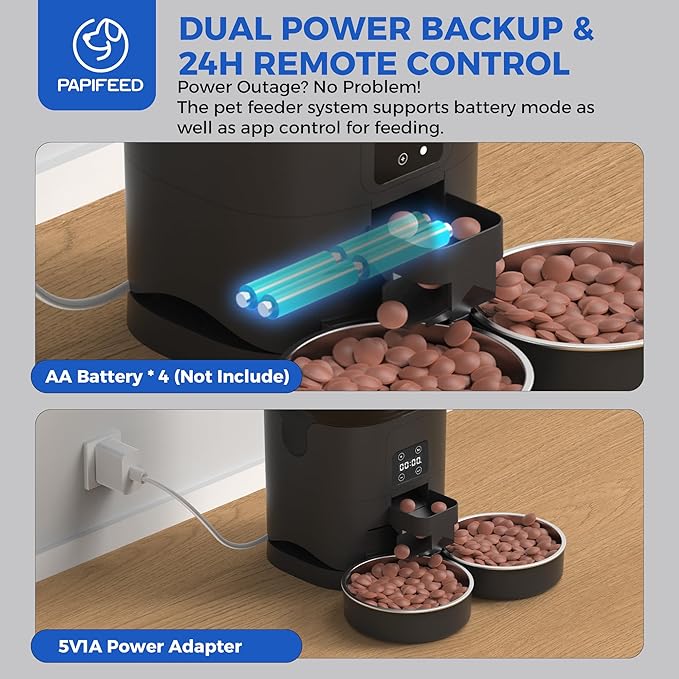 PAPIFEED

DUAL POWER BACKUP & 24H REMOTE CONTROL

Power Outage? No Problem!
The pet feeder system supports battery mode as well as app control for feeding.

AA Battery * 4 (Not Include)

00:00

5V1A Power Adapter