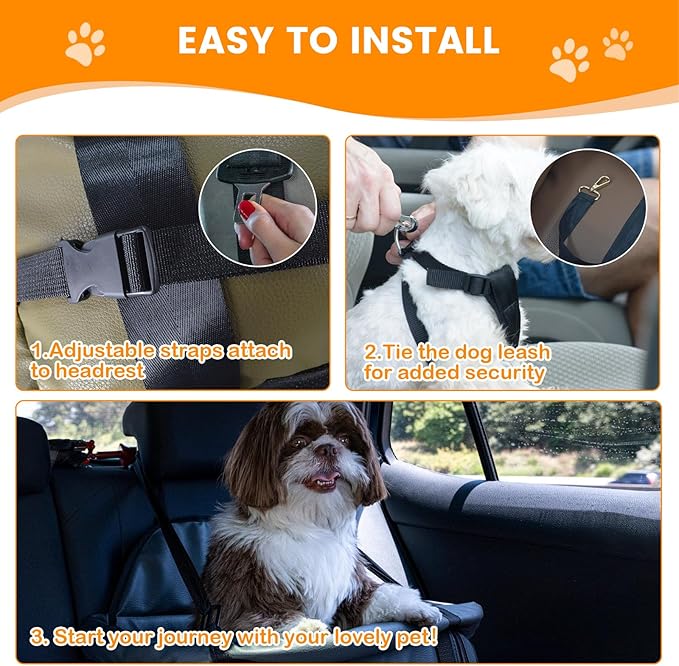 EASY TO INSTALL

1.Adjustable straps attach to headrest

2.Tie the dog leash for added security

3. Start your journey with your lovely pet!