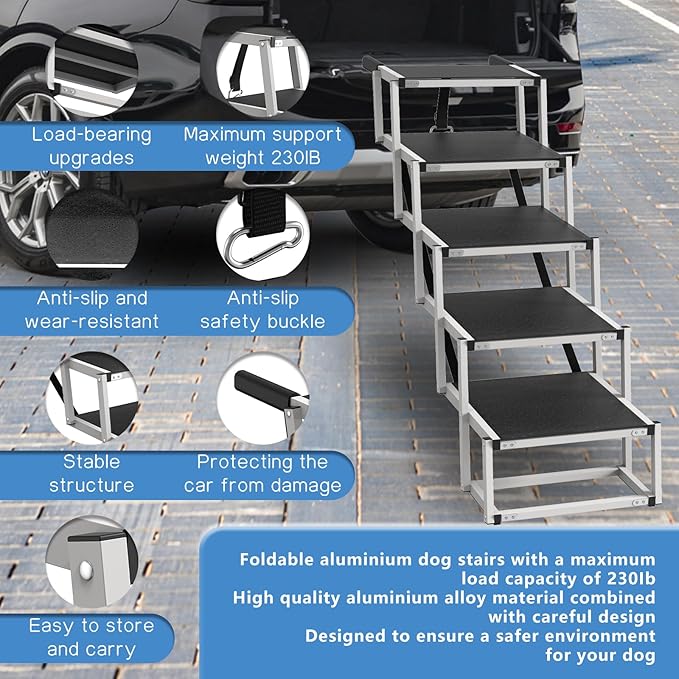 Load-bearing upgrades

Maximum support weight 230IB

Anti-slip and wear-resistant

Anti-slip safety buckle

Stable structure

Protecting the car from damage

Easy to store and carry

Foldable aluminium dog stairs with a maximum load capacity of 230Ib
High quality aluminium alloy material combined with careful design
Designed to ensure a safer environment for your dog