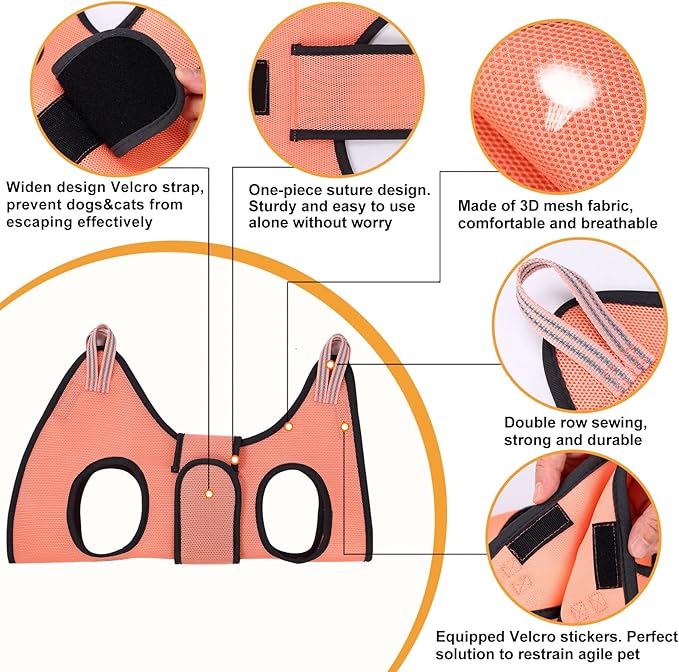 Widen design Velcro strap, prevent dogs&cats from escaping effectively

One-piece suture design. Sturdy and easy to use alone without worry

Made of 3D mesh fabric, comfortable and breathable

Double row sewing, strong and durable

Equipped Velcro stickers. Perfect solution to restrain agile pet