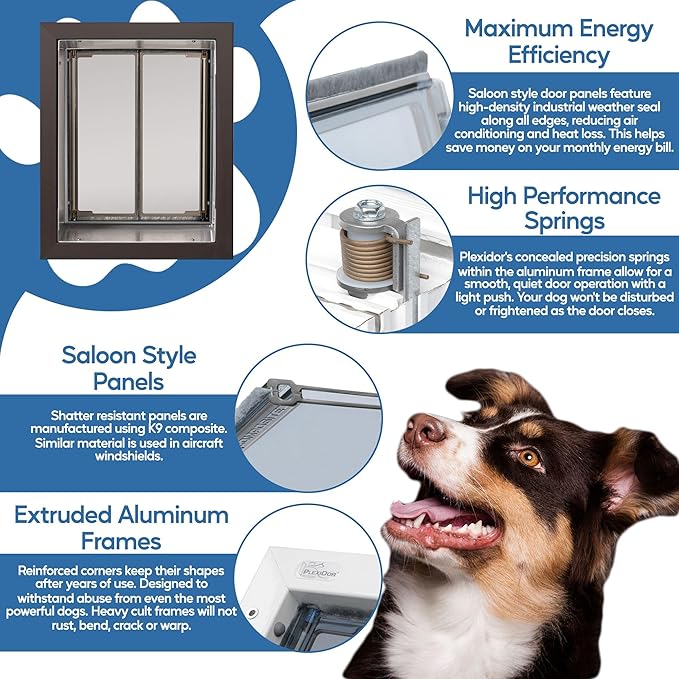 Maximum Energy Efficiency

Saloon style door panels feature high-density industrial weather seal along all edges, reducing air conditioning and heat loss. This helps save money on your monthly energy bill.

High Performance Springs

Plexidor's concealed precision springs within the aluminum frame allow for a smooth, quiet door operation with a light push. Your dog won't be disturbed or frightened as the door closes.

Saloon Style Panels

Shatter resistant panels are manufactured using K9 composite. Similar material is used in aircraft windshields.

Extruded Aluminum Frames

Reinforced corners keep their shapes after years of use. Designed to withstand abuse from even the most powerful dogs. Heavy cult frames will not rust, bend, crack or warp.

PLEXIDOR