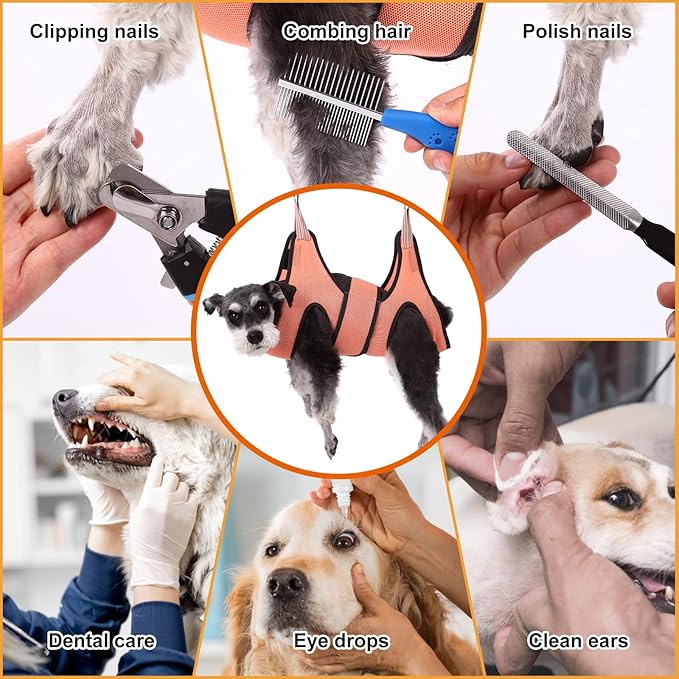 Clipping nails

Combing hair

Polish nails

Dental care

Eye drops

Clean ears