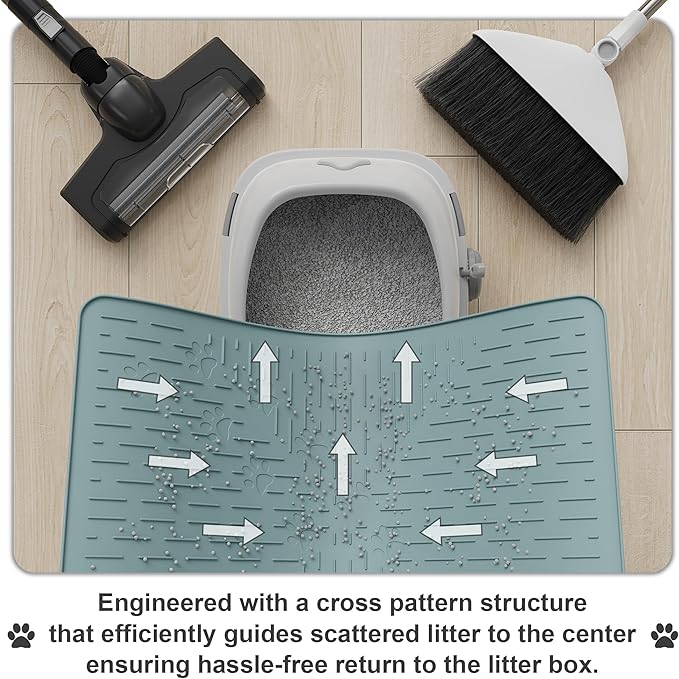 Engineered with a cross pattern structure
that efficiently guides scattered litter to the center
ensuring hassle-free return to the litter box.