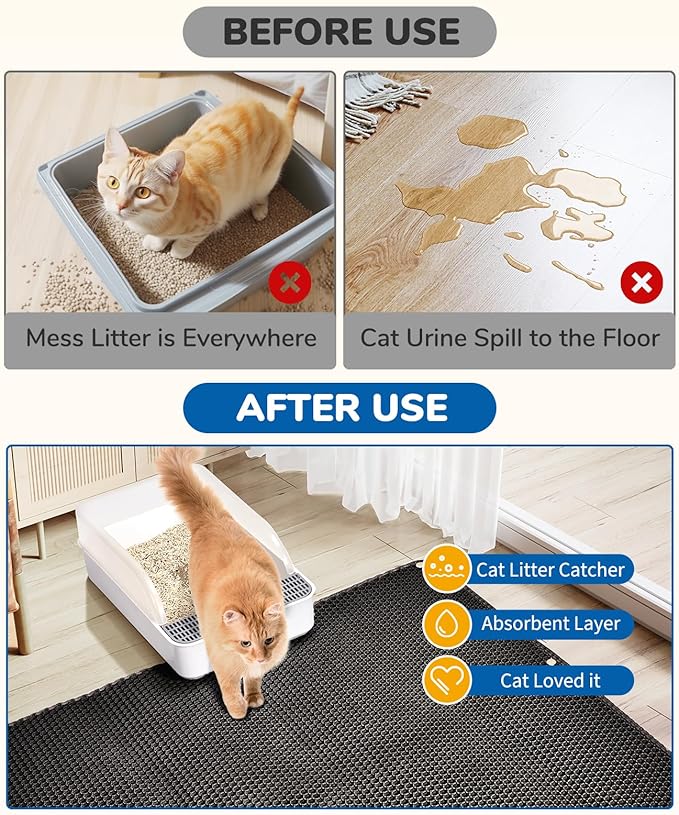 BEFORE USE

Mess Litter is Everywhere

Cat Urine Spill to the Floor

AFTER USE

Cat Litter Catcher

Absorbent Layer

Cat Loved it