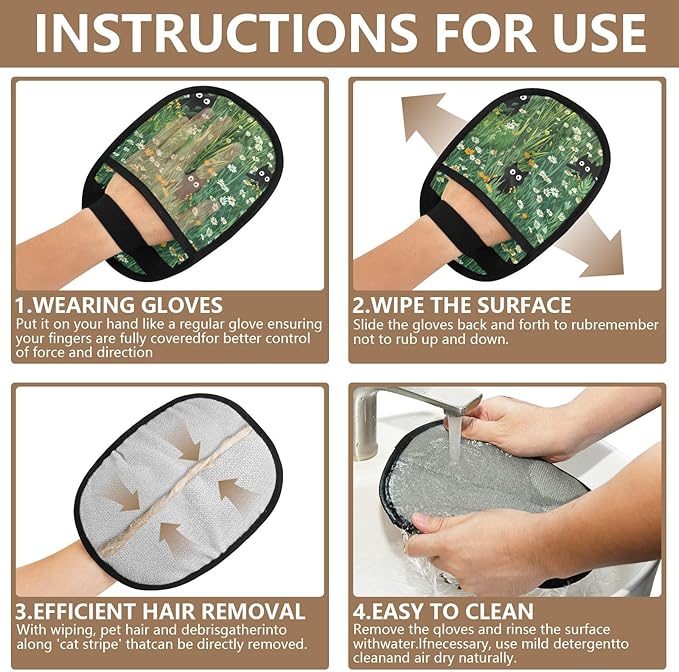 INSTRUCTIONS FOR USE

1.WEARING GLOVES
Put it on your hand like a regular glove ensuring your fingers are fully coveredfor better control of force and direction

2.WIPE THE SURFACE
Slide the gloves back and forth to rubremember not to rub up and down.

3.EFFICIENT HAIR REMOVAL
With wiping, pet hair and debrisgatherinto along 'cat stripe' thatcan be directly removed.

4.EASY TO CLEAN
Remove the qloves and rinse the surface withwater.Ifnecessary, use mild detergentto cleanand air dry naturally.