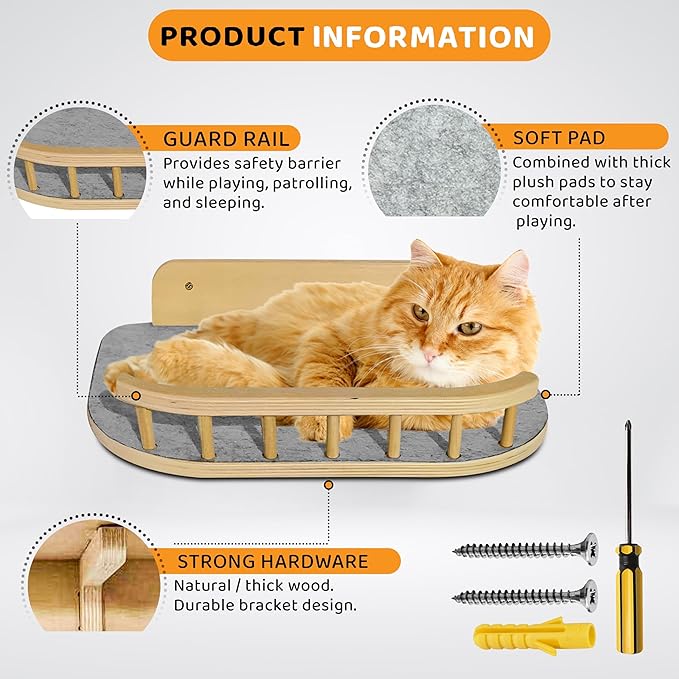 PRODUCT INFORMATION

GUARD RAIL
Provides safety barrier while playing, patrolling, and sleeping.

SOFT PAD
Combined with thick plush pads to stay comfortable after playing.

STRONG HARDWARE
Natural / thick wood. Durable bracket design.