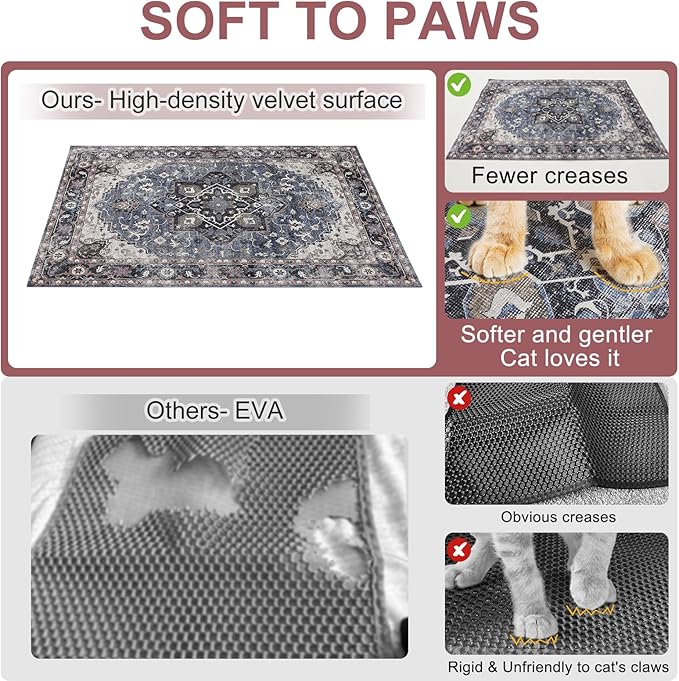 SOFT TO PAWS

Ours- High-density velvet surface

Fewer creases

Softer and gentler
Cat loves it

Others- EVA

Obvious creases

Rigid & Unfriendly to cat's claws