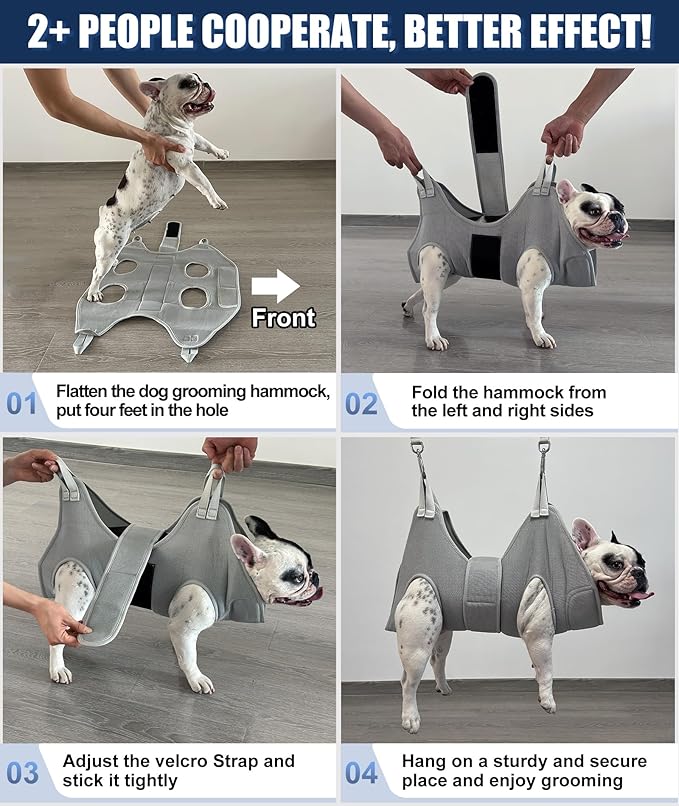 2+ PEOPLE COOPERATE, BETTER EFFECT!

Front

01 Flatten the dog grooming hammock, put four feet in the hole

02 Fold the hammock from the left and right sides

03 Adjust the velcro Strap and stick it tightly

04 Hang on a sturdy and secure place and enjoy grooming