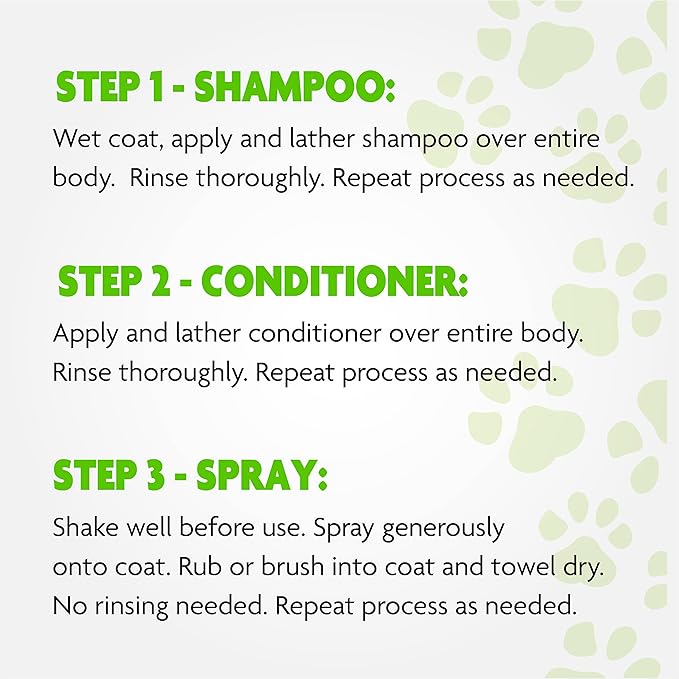 STEP 1 - SHAMPOO:

Wet coat, apply and lather shampoo over entire body.  Rinse thoroughly. Repeat process as needed.

STEP 2 - CONDITIONER:

Apply and lather conditioner over entire body. Rinse thoroughly. Repeat process as needed.

STEP 3 - SPRAY:

Shake well before use. Spray generously onto coat. Rub or brush into coat and towel dry. No rinsing needed. Repeat process as needed.