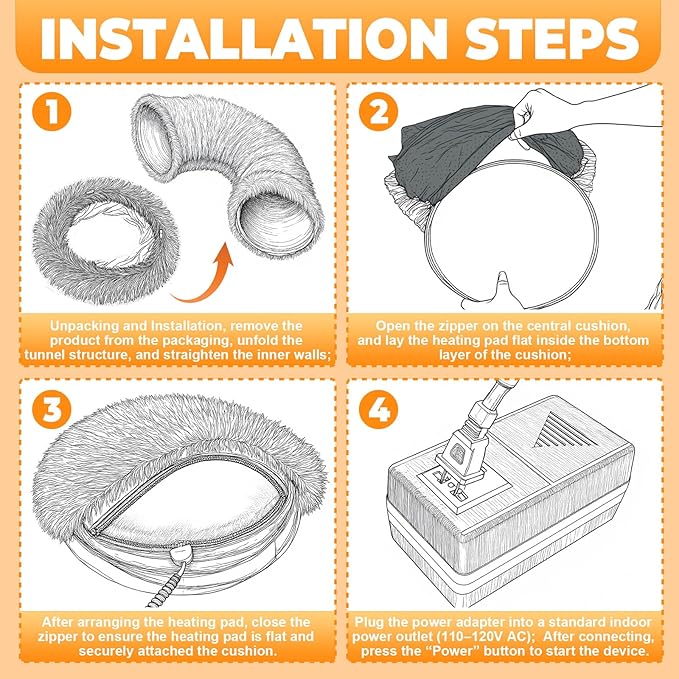 INSTALLATION STEPS

1

Unpacking and Installation, remove the product from the packaging, unfold the tunnel structure, and straighten the inner walls;

2

Open the zipper on the central cushion, and lay the heating pad flat inside the bottom layer of the cushion;

3

After arranging the heating pad, close the zipper to ensure the heating pad is flat and securely attached the cushion.

4

Plug the power adapter into a standard indoor power outlet (110–120V AC); After connecting, press the "Power" button to start the device.