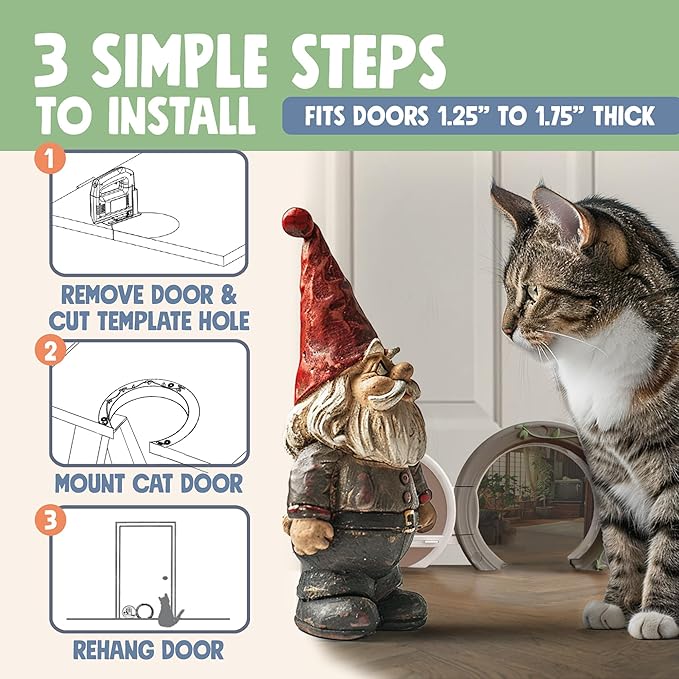 3 SIMPLE STEPS TO INSTALL

FITS DOORS 1.25” TO 1.75” THICK

1

REMOVE DOOR & CUT TEMPLATE HOLE

2

MOUNT CAT DOOR

3

REHANG DOOR