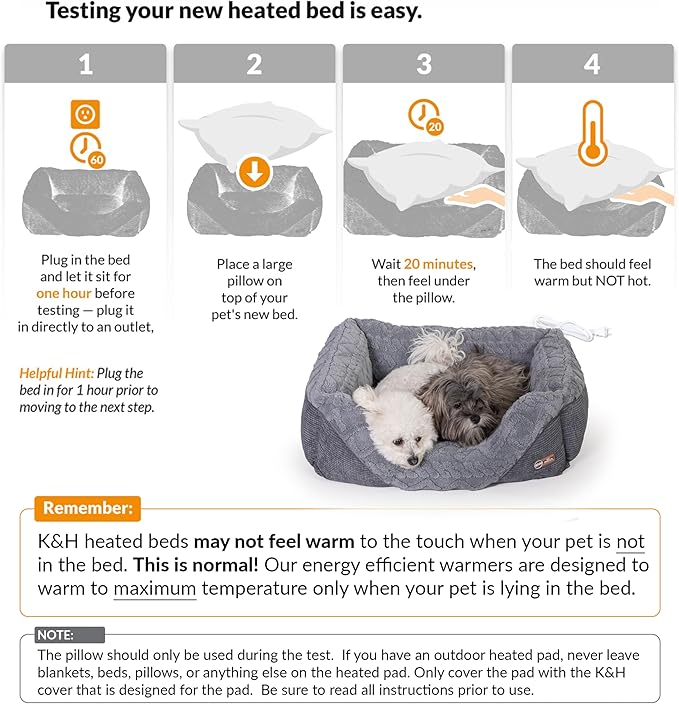 Testing your new heated bed is easy.

1

60

Plug in the bed and let it sit for one hour before testing — plug it in directly to an outlet,

Helpful Hint: Plug the bed in for 1 hour prior to moving to the next step.

2

Place a large pillow on top of your pet's new bed.

3

20

Wait 20 minutes, then feel under the pillow.

4

The bed should feel warm but NOT hot.

Remember:

K&H heated beds may not feel warm to the touch when your pet is not in the bed. This is normal! Our energy efficient warmers are designed to warm to maximum temperature only when your pet is lying in the bed.

NOTE:

The pillow should only be used during the test. If you have an outdoor heated pad, never leave blankets, beds, pillows, or anything else on the heated pad. Only cover the pad with the K&H cover that is designed for the pad. Be sure to read all instructions prior to use.