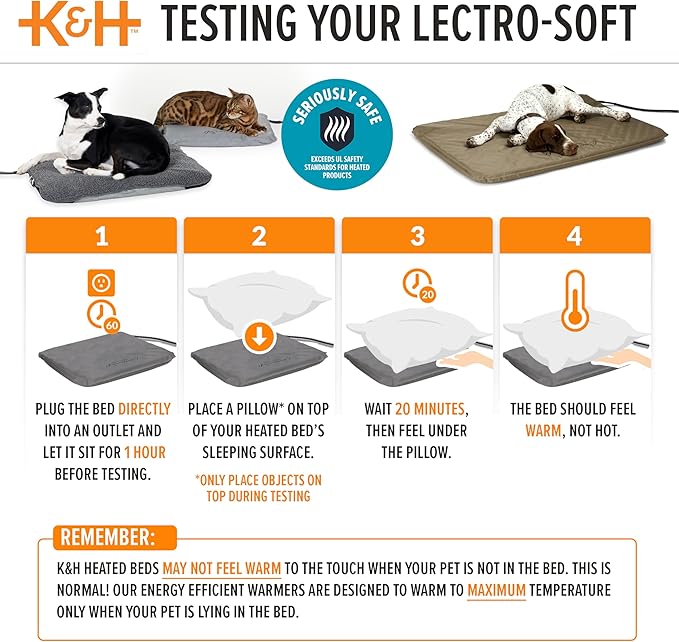 K&H™ TESTING YOUR LECTRO-SOFT

SERIOUSLY SAFE
EXCEEDS UL SAFETY STANDARDS FOR HEATED PRODUCTS

1
60
PLUG THE BED DIRECTLY INTO AN OUTLET AND LET IT SIT FOR 1 HOUR BEFORE TESTING.

2
PLACE A PILLOW* ON TOP OF YOUR HEATED BED'S SLEEPING SURFACE.
*ONLY PLACE OBJECTS ON TOP DURING TESTING

3
20
WAIT 20 MINUTES, THEN FEEL UNDER THE PILLOW.

4
THE BED SHOULD FEEL WARM, NOT HOT.

REMEMBER:
K&H HEATED BEDS MAY NOT FEEL WARM TO THE TOUCH WHEN YOUR PET IS NOT IN THE BED. THIS IS NORMAL! OUR ENERGY EFFICIENT WARMERS ARE DESIGNED TO WARM TO MAXIMUM TEMPERATURE ONLY WHEN YOUR PET IS LYING IN THE BED.