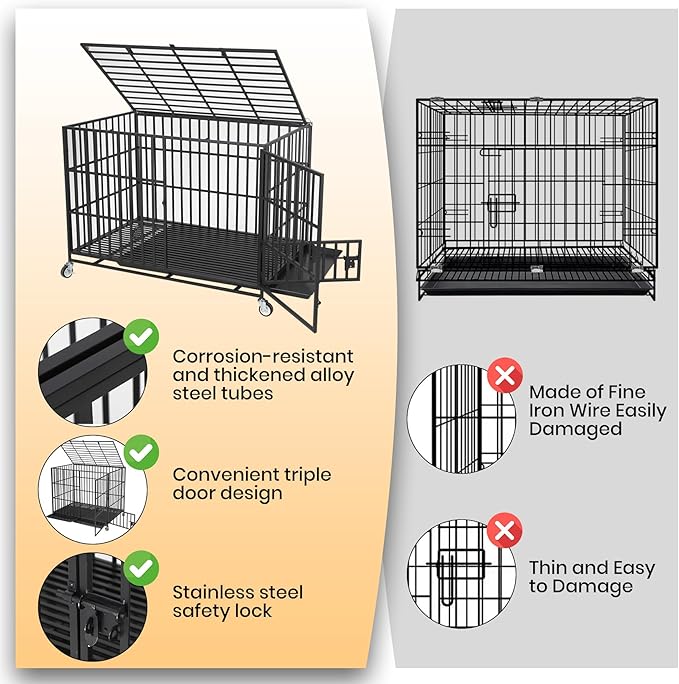 Corrosion-resistant and thickened alloy steel tubes

Convenient triple door design

Stainless steel safety lock

Made of Fine Iron Wire Easily Damaged

Thin and Easy to Damage