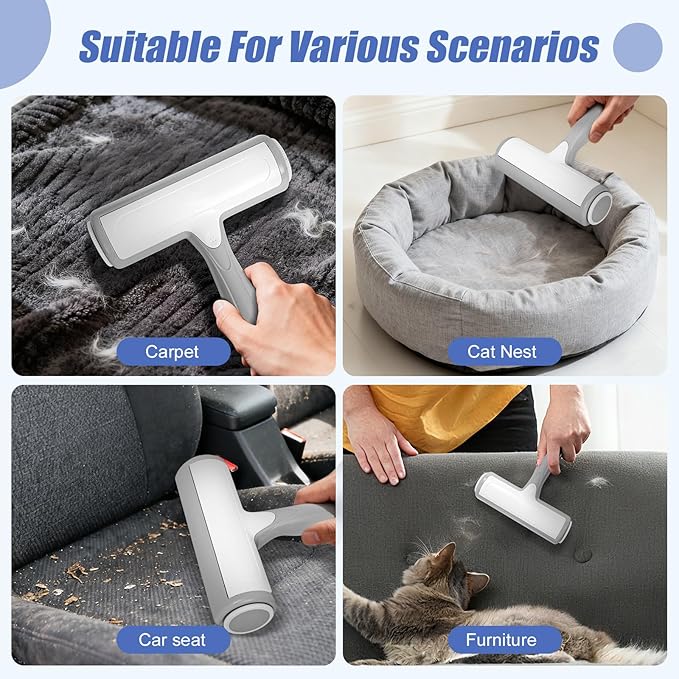 Suitable For Various Scenarios

Carpet

Cat Nest

Car seat

Furniture