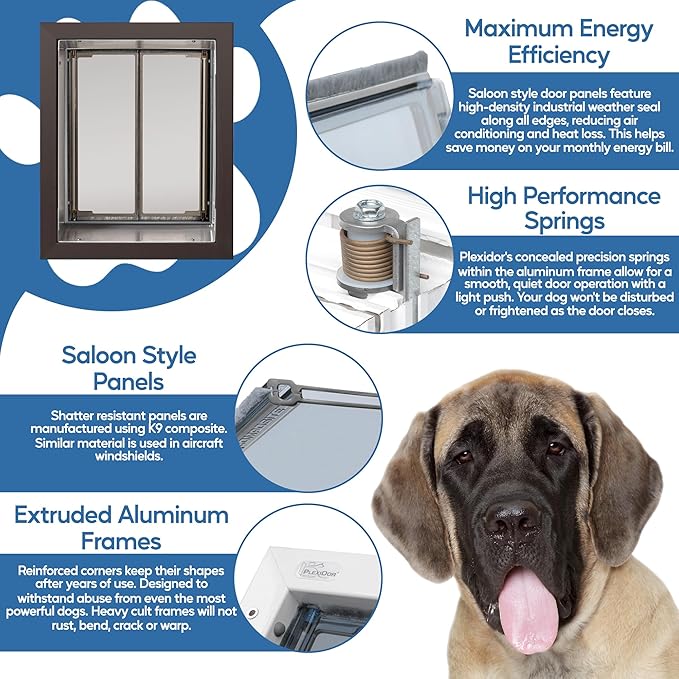 Maximum Energy Efficiency

Saloon style door panels feature high-density industrial weather seal along all edges, reducing air conditioning and heat loss. This helps save money on your monthly energy bill.

High Performance Springs

Plexidor's concealed precision springs within the aluminum frame allow for a smooth, quiet door operation with a light push. Your dog won't be disturbed or frightened as the door closes.

Saloon Style Panels

Shatter resistant panels are manufactured using K9 composite. Similar material is used in aircraft windshields.

Extruded Aluminum Frames

Reinforced corners keep their shapes after years of use. Designed to withstand abuse from even the most powerful dogs. Heavy cult frames will not rust, bend, crack or warp.

PLEXIDOR