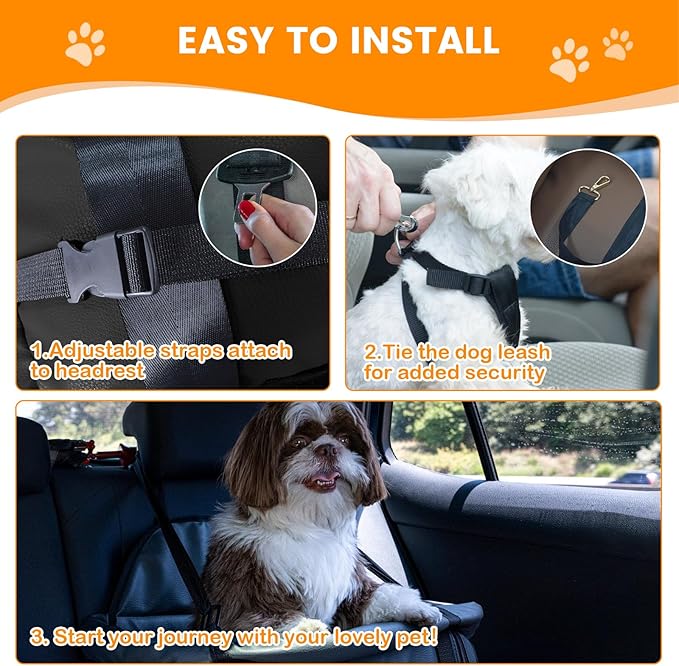 EASY TO INSTALL

1.Adjustable straps attach to headrest

2.Tie the dog leash for added security

3. Start your journey with your lovely pet!