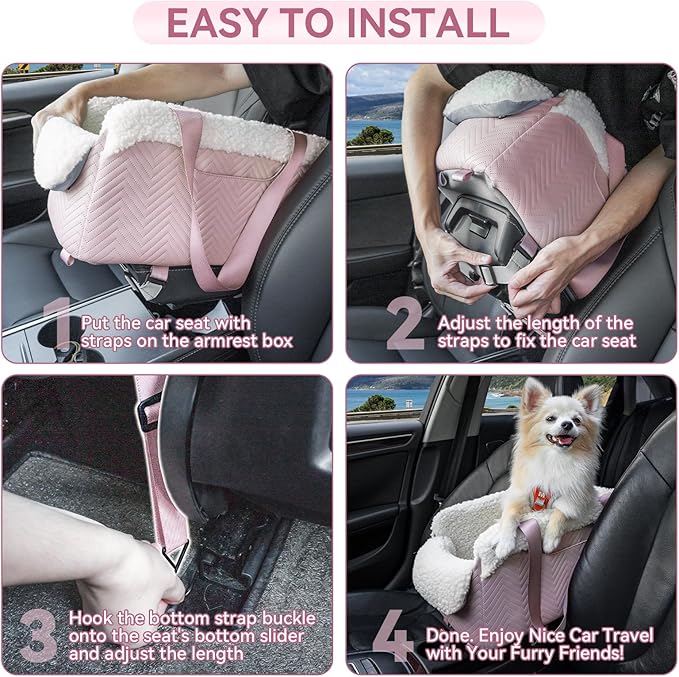 EASY TO INSTALL

1 Put the car seat with straps on the armrest box

2 Adjust the length of the straps to fix the car seat

3 Hook the bottom strap buckle onto the seat's bottom slider and adjust the length

4 Done. Enjoy Nice Car Travel with Your Furry Friends!