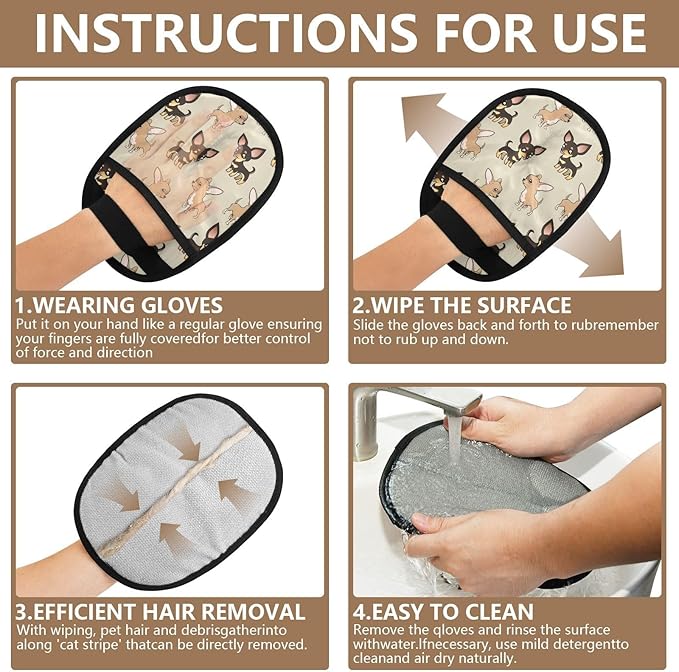 INSTRUCTIONS FOR USE

1.WEARING GLOVES
Put it on your hand like a regular glove ensuring your fingers are fully coveredfor better control of force and direction

2.WIPE THE SURFACE
Slide the gloves back and forth to rubremember not to rub up and down.

3.EFFICIENT HAIR REMOVAL
With wiping, pet hair and debrisgatherinto along 'cat stripe' thatcan be directly removed.

4.EASY TO CLEAN
Remove the qloves and rinse the surface withwater.Ifnecessary, use mild detergentto cleanand air dry naturally.