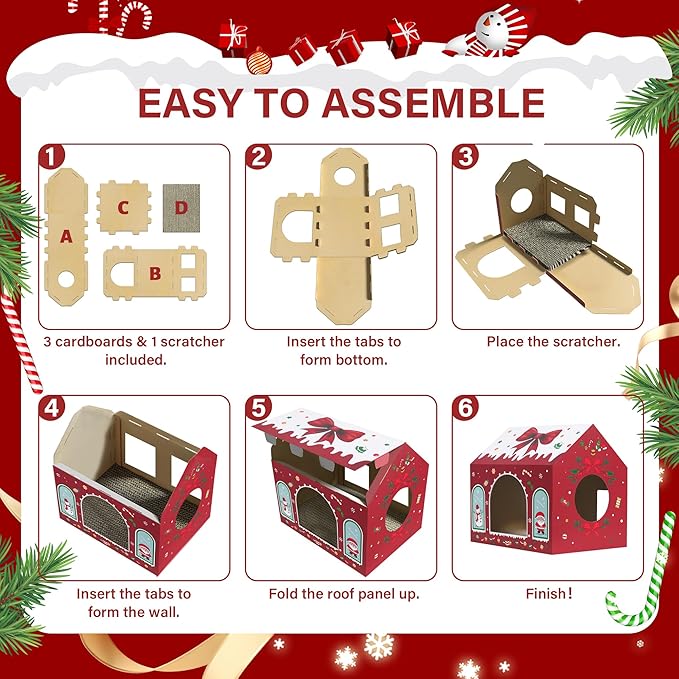 EASY TO ASSEMBLE

1
A
C
D
B
3 cardboards & 1 scratcher included.

2
Insert the tabs to form bottom.

3
Place the scratcher.

4
Insert the tabs to form the wall.

5
Fold the roof panel up.

6
Finish!