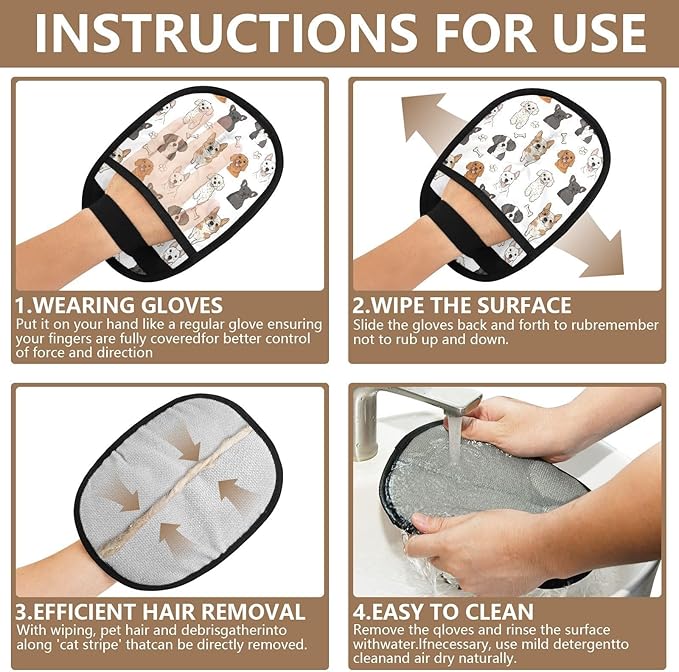 INSTRUCTIONS FOR USE

1.WEARING GLOVES
Put it on your hand like a regular glove ensuring your fingers are fully coveredfor better control of force and direction

2.WIPE THE SURFACE
Slide the gloves back and forth to rubremember not to rub up and down.

3.EFFICIENT HAIR REMOVAL
With wiping, pet hair and debrisgatherinto along 'cat stripe' thatcan be directly removed.

4.EASY TO CLEAN
Remove the qloves and rinse the surface withwater.Ifnecessary, use mild detergentto cleanand air dry naturally.