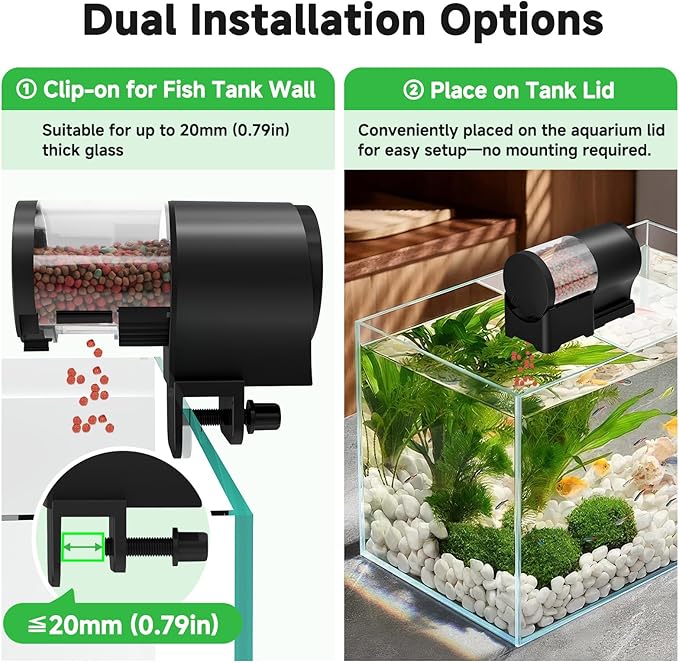 Dual Installation Options

① Clip-on for Fish Tank Wall

Suitable for up to 20mm (0.79in) thick glass

≦20mm (0.79in)

② Place on Tank Lid

Conveniently placed on the aquarium lid for easy setup—no mounting required.